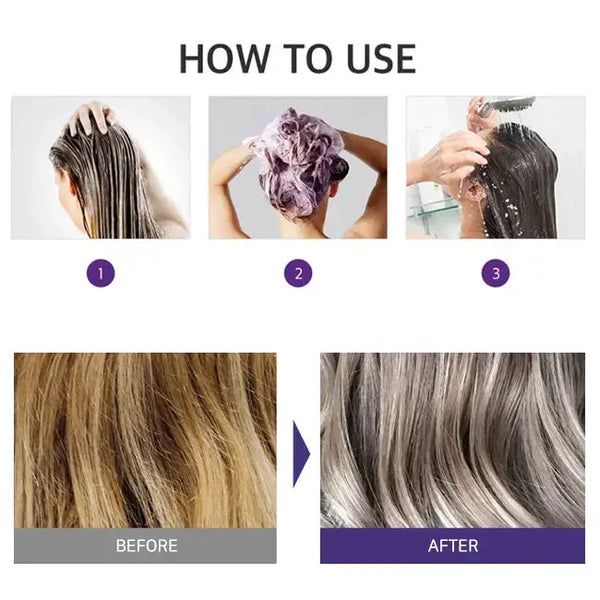 HOW TO USE

1

2

3

BEFORE

AFTER