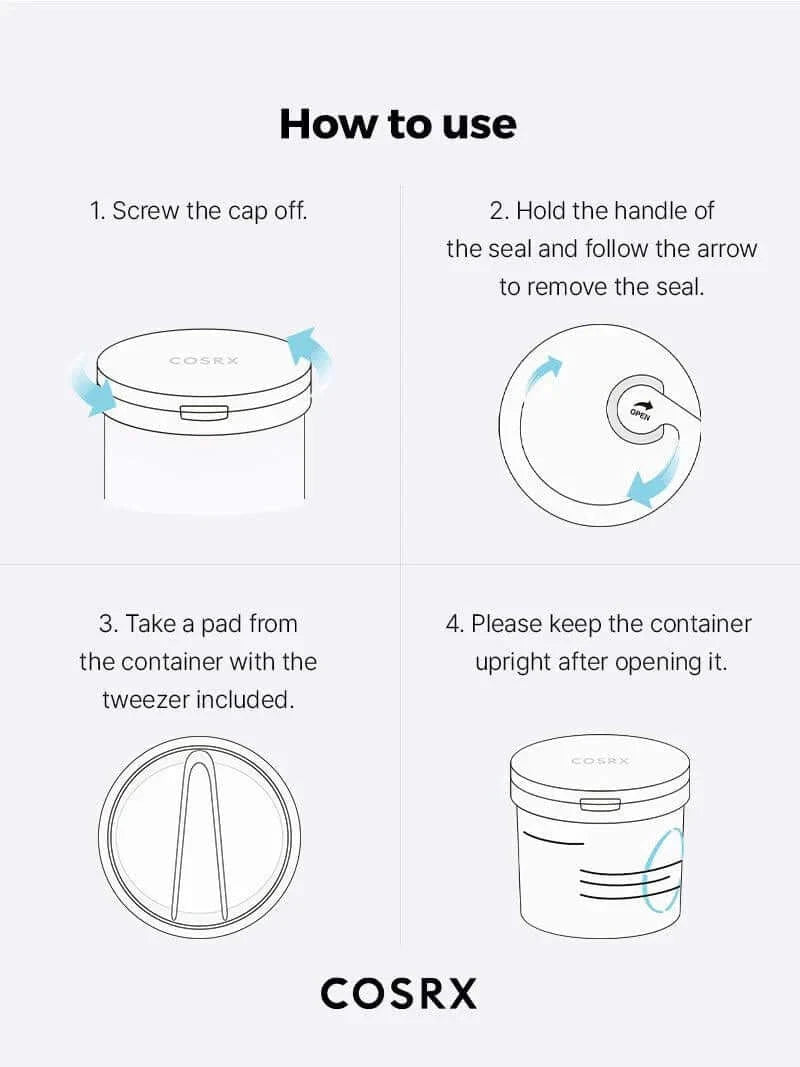 How to use

1. Screw the cap off.

COSRX

2. Hold the handle of the seal and follow the arrow to remove the seal.

OPEN

3. Take a pad from the container with the tweezer included.

4. Please keep the container upright after opening it.

COSRX

COSRX