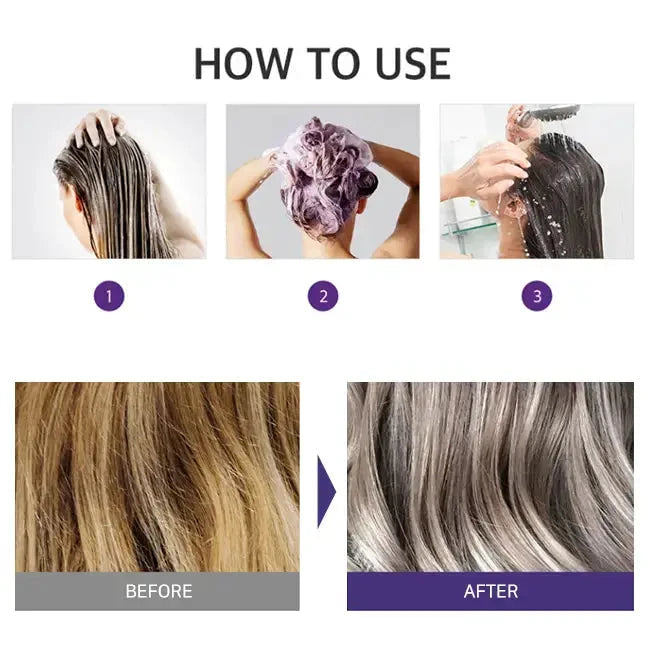 HOW TO USE

1

2

3

BEFORE

AFTER