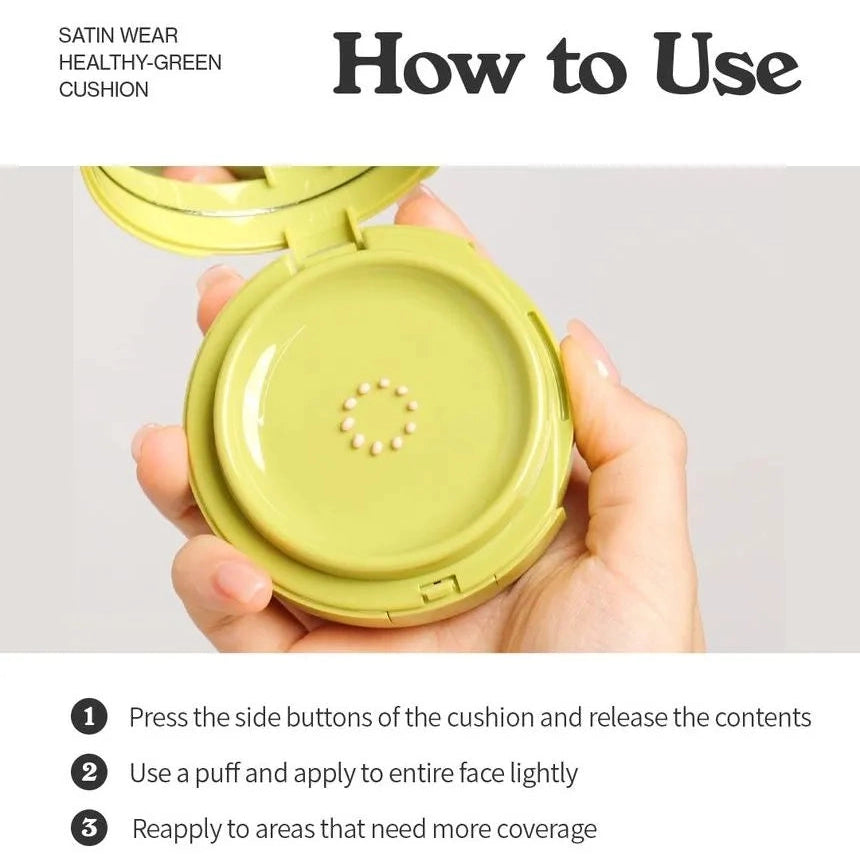 SATIN WEAR
HEALTHY-GREEN
CUSHION

How to Use

1 Press the side buttons of the cushion and release the contents

2 Use a puff and apply to entire face lightly

3 Reapply to areas that need more coverage